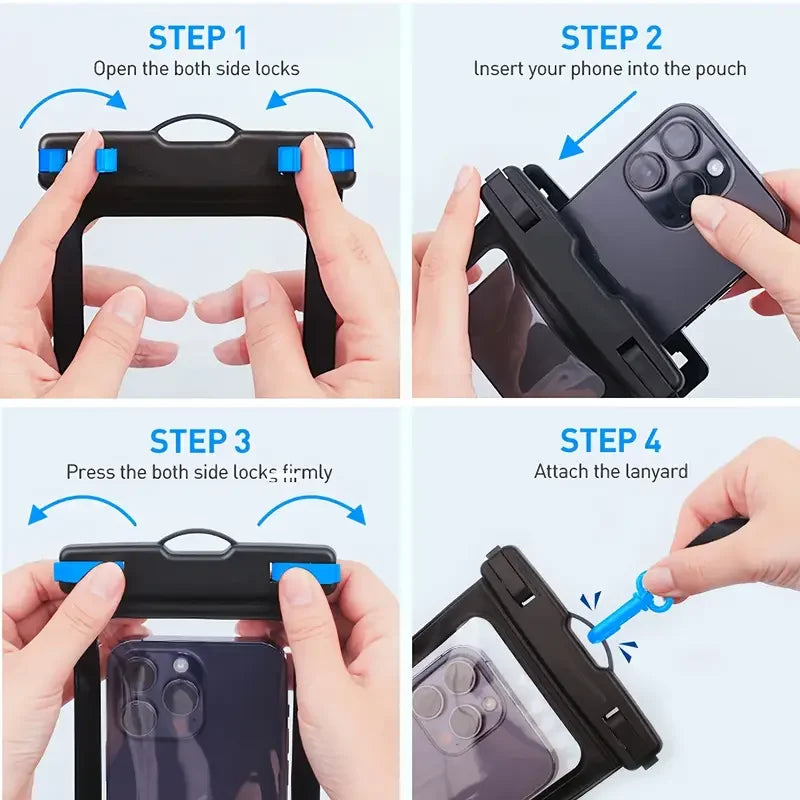 STEP 1
Open the both side locks

STEP 2
Insert your phone into the pouch

STEP 3
Press the both side locks firmly

STEP 4
Attach the lanyard